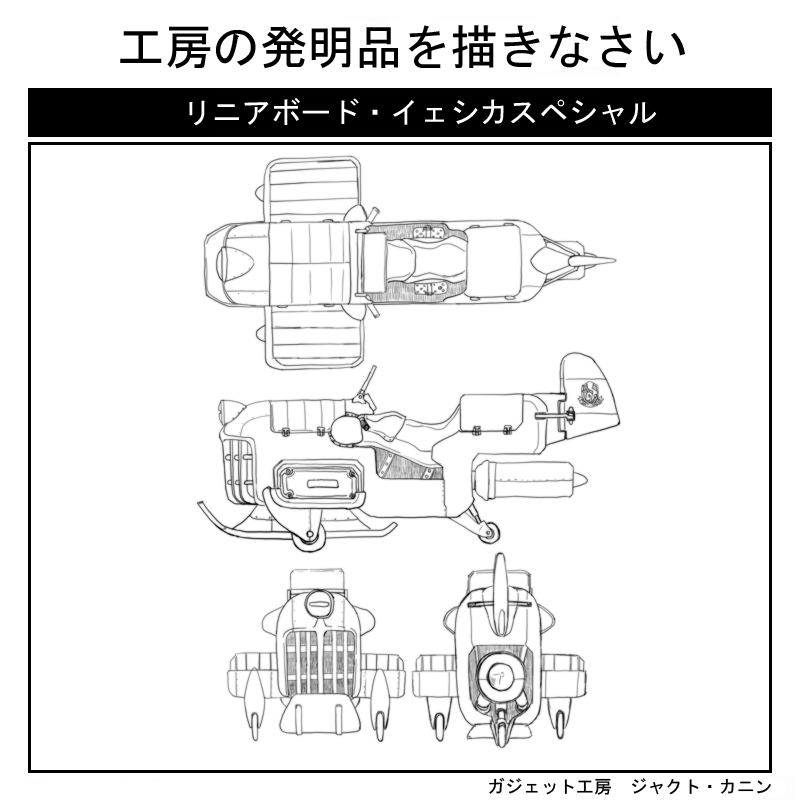 工房の発明品を描きなさい

リニアボード・イェシカスペシャル

ガジェット工房　ジャクト・カニン